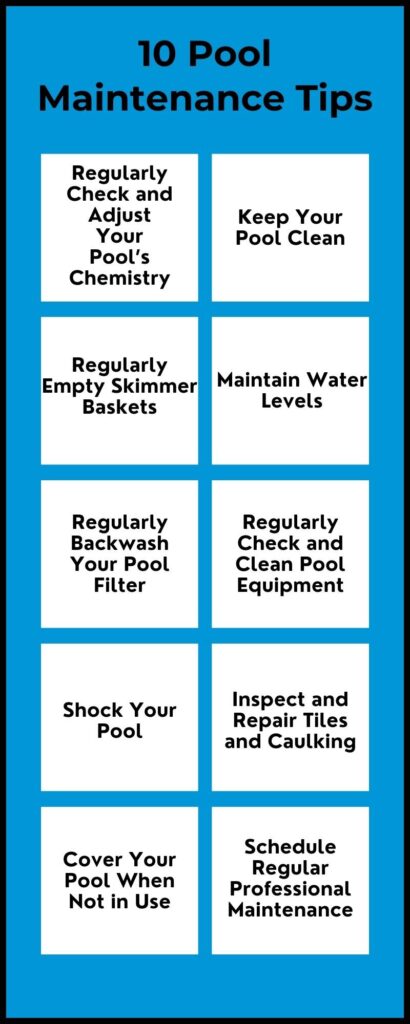 10 Pool Maintenance Tips

Regularly Check and Adjust Your Pool's Chemistry

Keep Your Pool Clean

Regularly Empty Skimmer Baskets

Maintain Water Levels

Regularly Backwash Your Pool Filter

Regularly Check and Clean Pool Equipment

Shock Your Pool

Inspect and Repair Tiles and Caulking

Cover Your Pool When Not in Use

Schedule Regular Professional Maintenance